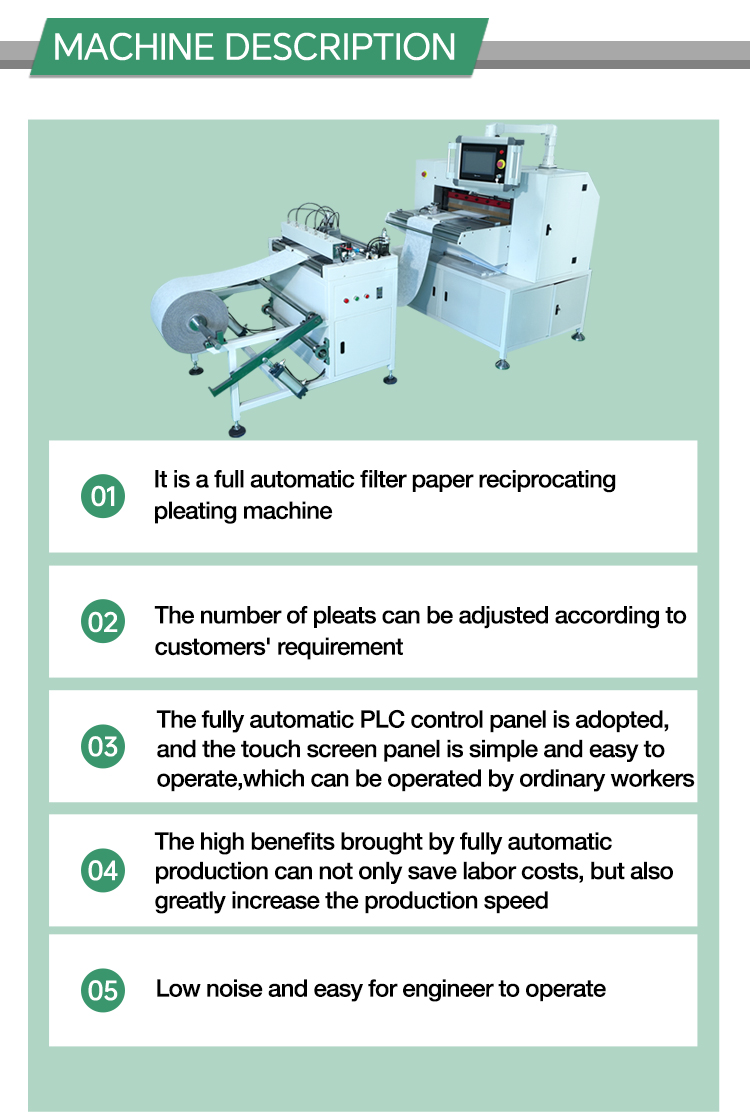 MACHINE DESCRIPTION

01 It is a full automatic filter paper reciprocating pleating machine

02 The number of pleats can be adjusted according to customers' requirement

03 The fully automatic PLC control panel is adopted, and the touch screen panel is simple and easy to operate,which can be operated by ordinary workers

04 The high benefits brought by fully automatic production can not only save labor costs, but also greatly increase the production speed

05 Low noise and easy for engineer to operate