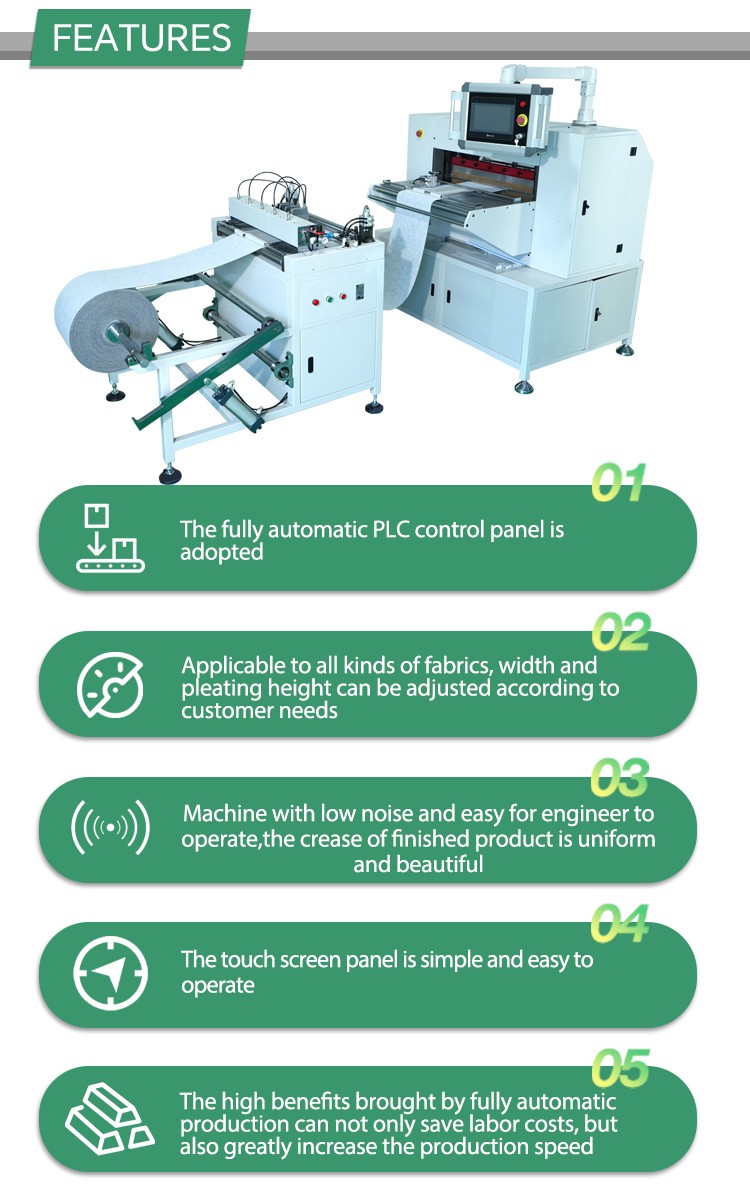 FEATURES

01
The fully automatic PLC control panel is adopted

02
Applicable to all kinds of fabrics, width and pleating height can be adjusted according to customer needs

03
Machine with low noise and easy for engineer to operate,the crease of finished product is uniform and beautiful

04
The touch screen panel is simple and easy to operate

05
The high benefits brought by fully automatic production can not only save labor costs, but also greatly increase the production speed